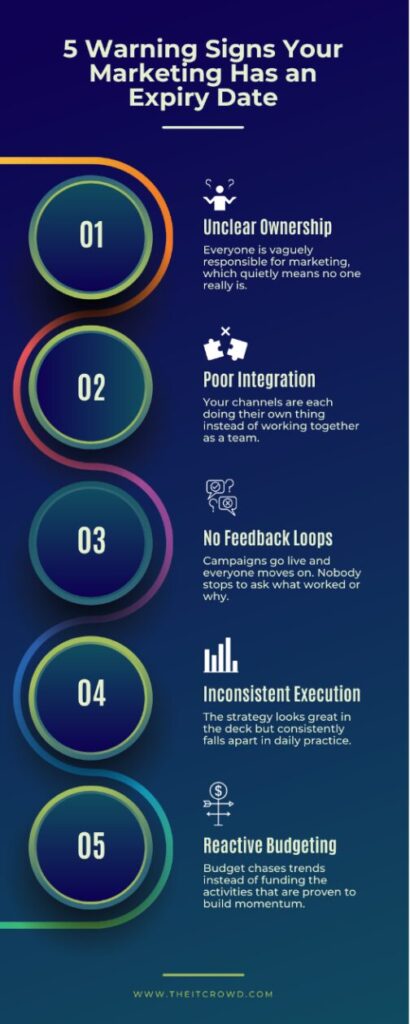 5 Warning Signs Your Marketing Has an Expiry Date

01

Unclear Ownership

Everyone is vaguely responsible for marketing, which quietly means no one really is.

02

Poor Integration

Your channels are each doing their own thing instead of working together as a team.

03

No Feedback Loops

Campaigns go live and everyone moves on. Nobody stops to ask what worked or why.

04

Inconsistent Execution

The strategy looks great in the deck but consistently falls apart in daily practice.

05

Reactive Budgeting

Budget chases trends instead of funding the activities that are proven to build momentum.

WWW.THEITCROWD.COM